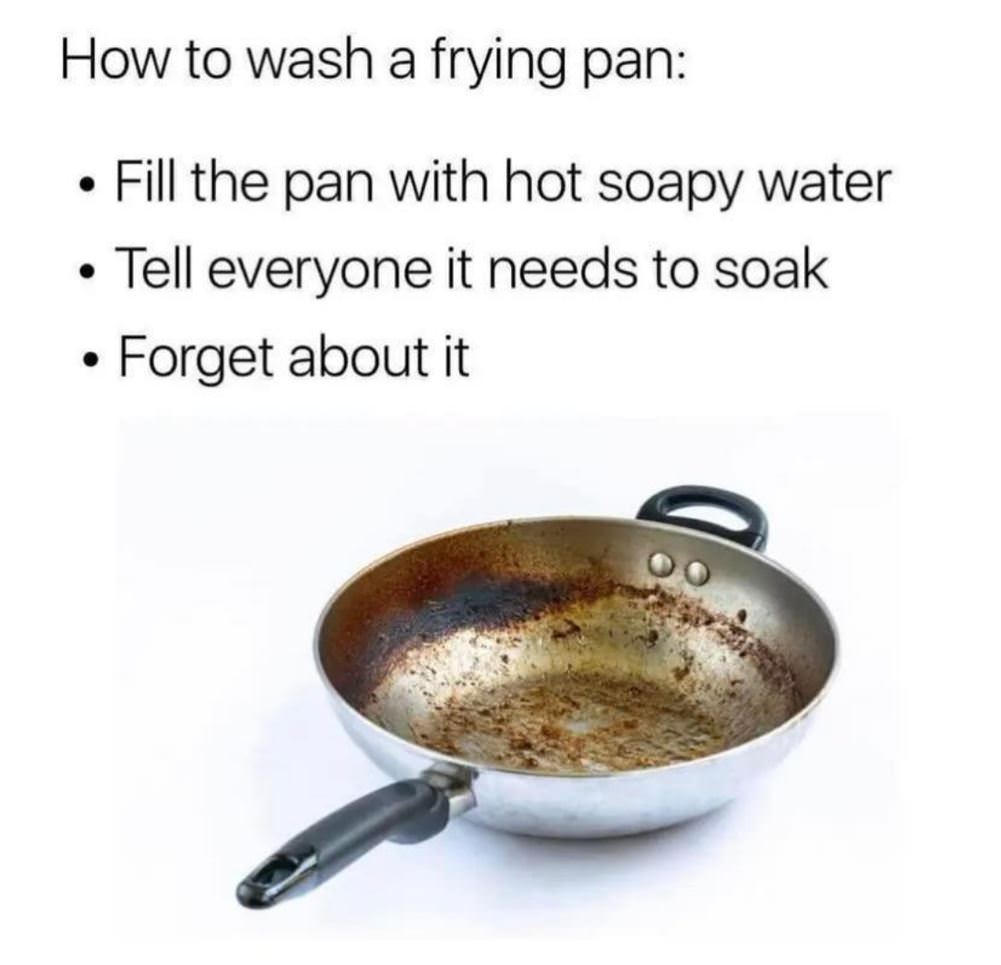 How to wash a frying pan:

• Fill the pan with hot soapy water
• Tell everyone it needs to soak
• Forget about it